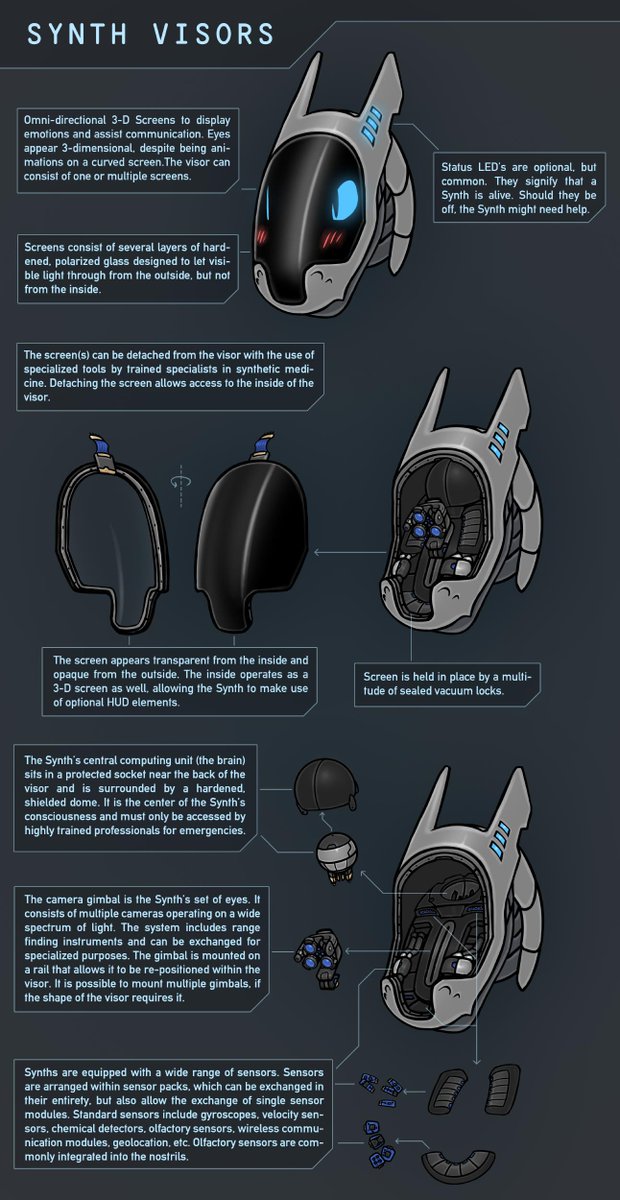 SYNTH VISORS

Omni-directional 3-D Screens to display emotions and assist communication. Eyes appear 3-dimensional, despite being animations on a curved screen.The visor can consist of one or multiple screens.

Status LED's are optional, but common. They signify that a Synth is alive. Should they be off, the Synth might need help.

Screens consist of several layers of hardened, polarized glass designed to let visible light through from the outside, but not from the inside.

The screen(s) can be detached from the visor with the use of specialized tools by trained specialists in synthetic medicine. Detaching the screen allows access to the inside of the visor.

The screen appears transparent from the inside and opaque from the outside. The inside operates as a 3-D screen as well, allowing the Synth to make use of optional HUD elements.

Screen is held in place by a multitude of sealed vacuum locks.

The Synth's central computing unit (the brain) sits in a protected socket near the back of the visor and is surrounded by a hardened, shielded dome. It is the center of the Synth's consciousness and must only be accessed by highly trained professionals for emergencies.

The camera gimbal is the Synth's set of eyes. It consists of multiple cameras operating on a wide spectrum of light. The system includes range finding instruments and can be exchanged for specialized purposes. The gimbal is mounted on a rail that allows it to be re-positioned within the visor. It is possible to mount multiple gimbals, if the shape of the visor requires it.

Synths are equipped with a wide range of sensors. Sensors are arranged within sensor packs, which can be exchanged in their entirety, but also allow the exchange of single sensor modules. Standard sensors include gyroscopes, velocity sensors, chemical detectors, olfactory sensors, wireless communication modules, geolocation, etc. Olfactory sensors are commonly integrated into the nostrils.